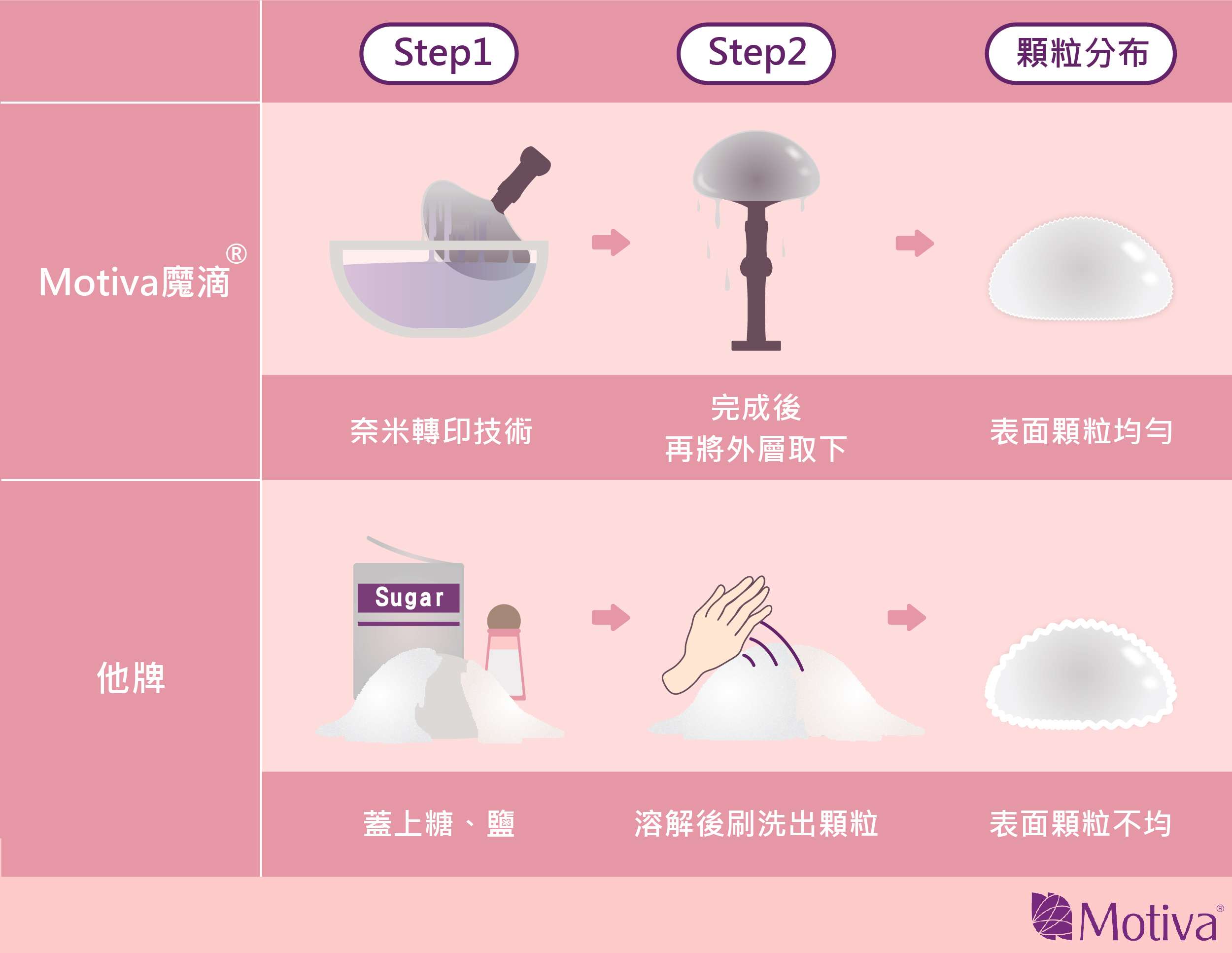 | | Step1 | Step2 | 顆粒分布 |
|---|---|---|---|
| Motiva魔滴® | 奈米轉印技術 | 完成後 再將外層取下 | 表面顆粒均勻 |
| 他牌 | Sugar 蓋上糖、鹽 | 溶解後刷洗出顆粒 | 表面顆粒不均 |

Motiva®